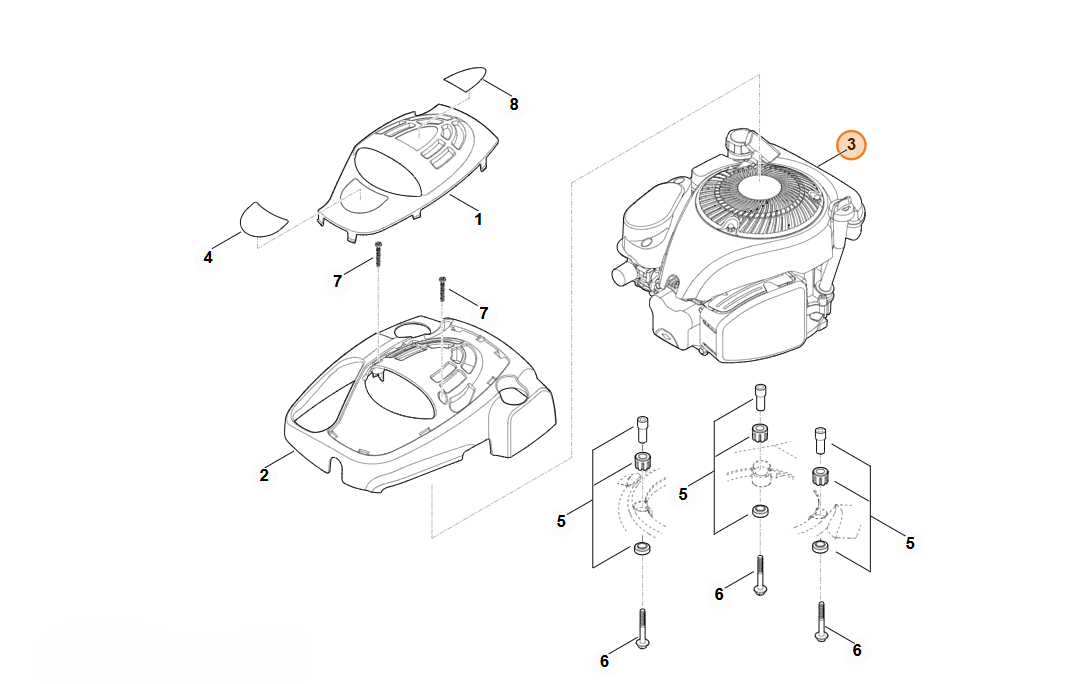 8
3
1
4
7
7
2
5
5
5
6
6
6